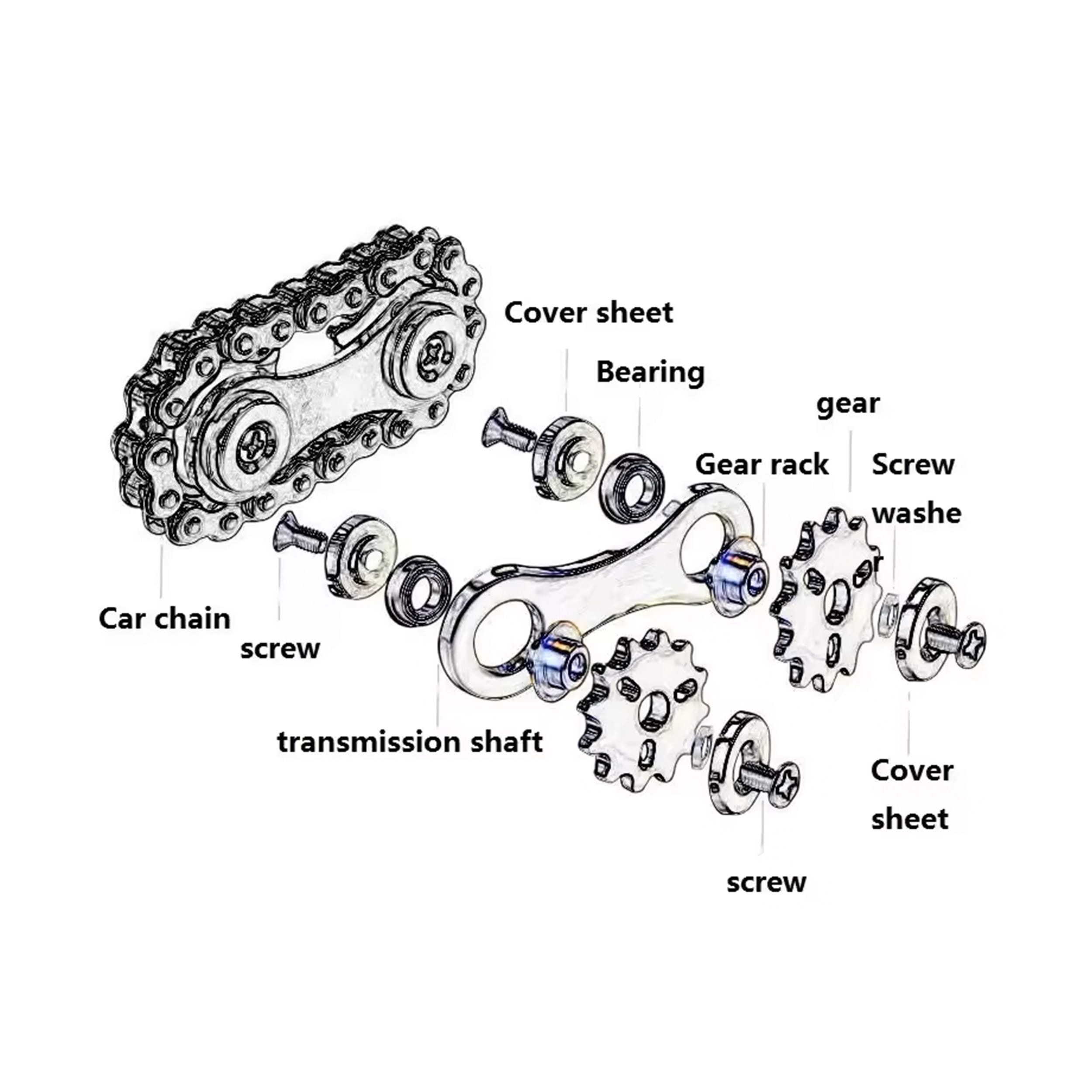 Cover sheet

Bearing

gear

Gear rack

Screw washe r

Car chain

screw

transmission shaft

Cover sheet

screw